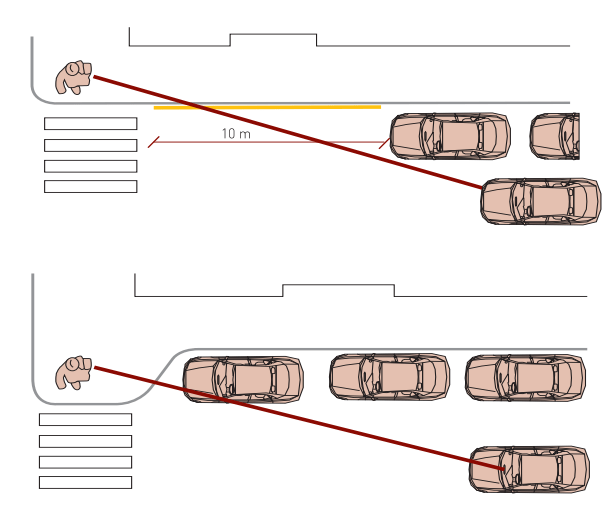 10 m